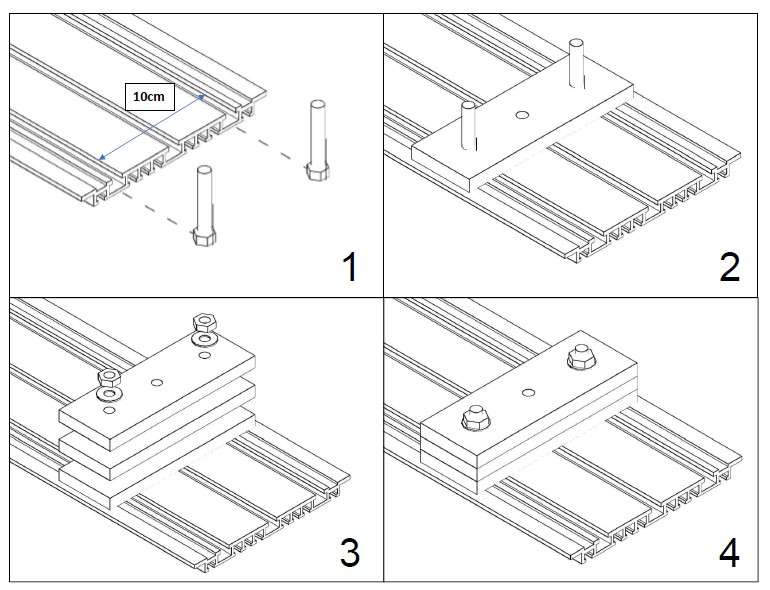 10cm

1

2

3

4